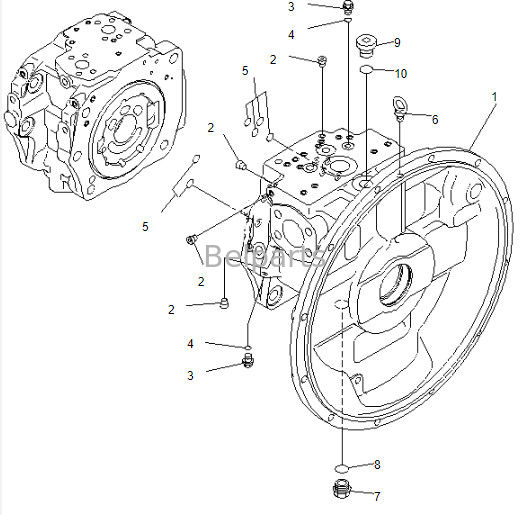 3
4
9
2
10
5
1
6
2
5
Belparts
2
2
4
3
8
7